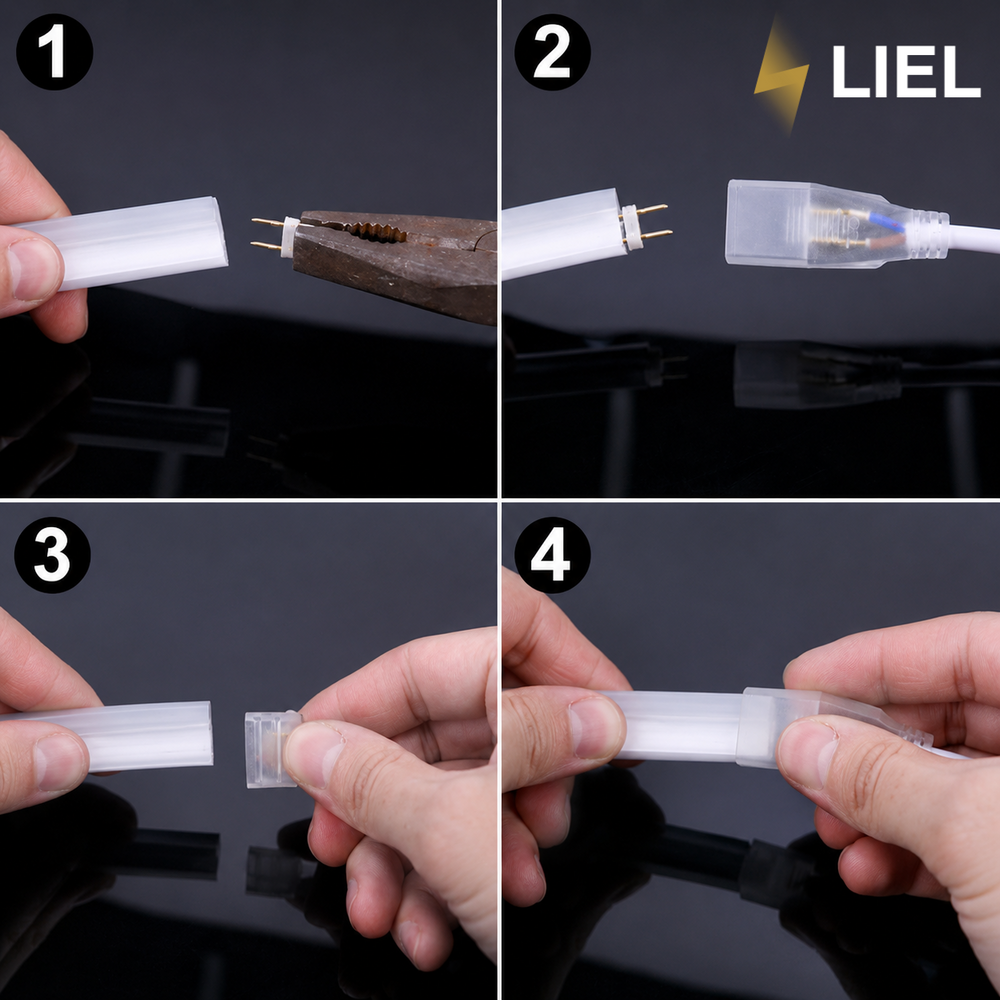 1

2

LIEL

3

4